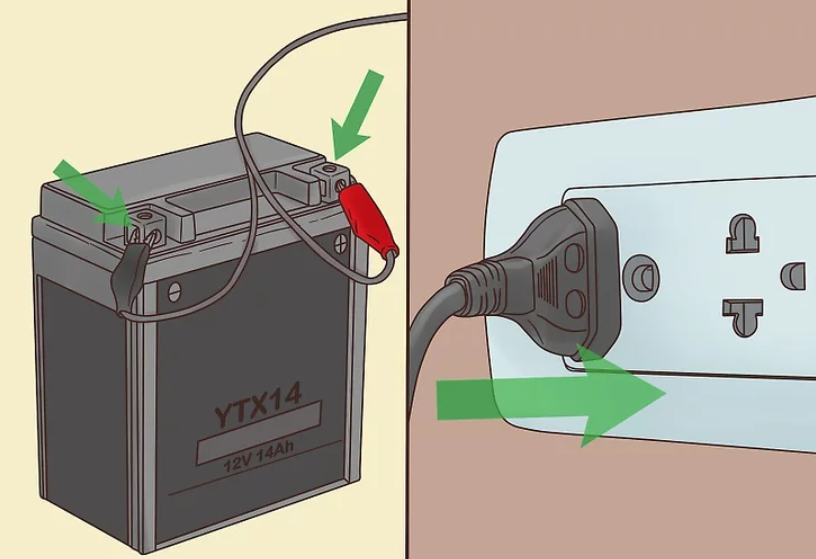 YTX14
12V 14Ah